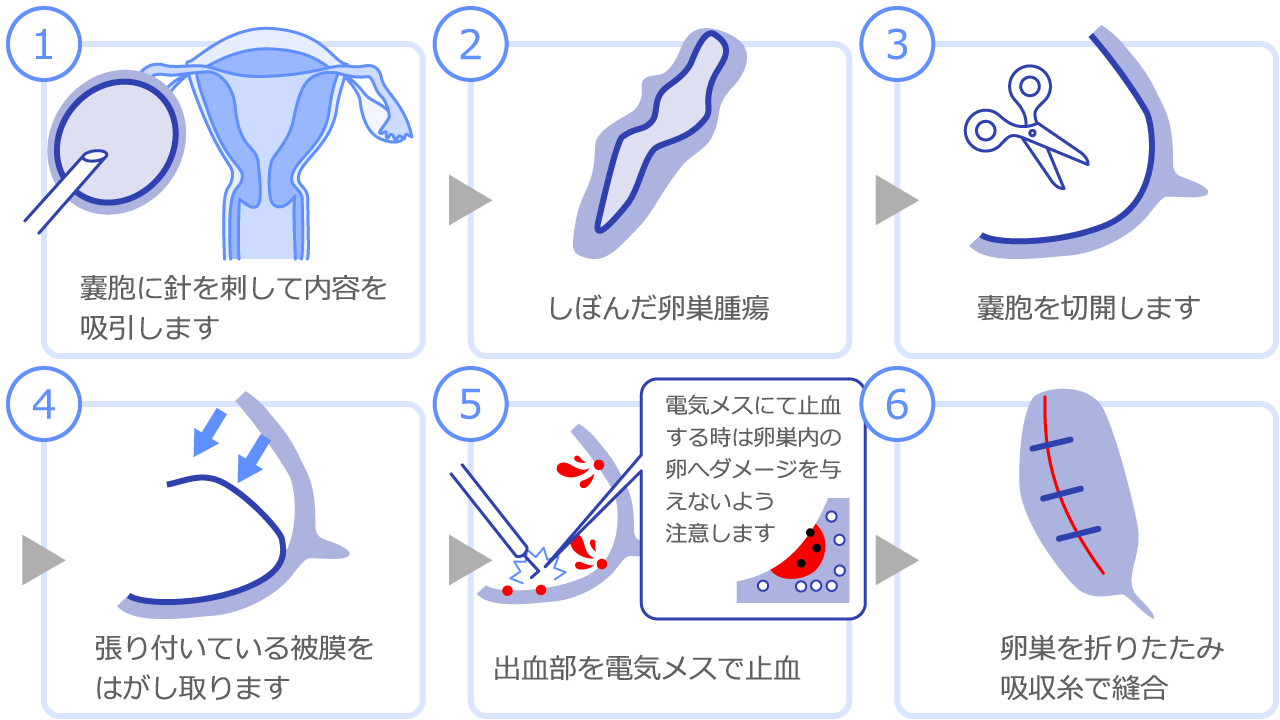 1

嚢胞に針を刺して内容を吸引します

2

しぼんだ卵巣腫瘍

3

嚢胞を切開します

4

張り付いている被膜をはがし取ります

5

電気メスにて止血する時は卵巣内の卵へダメージを与えないよう注意します

出血部を電気メスで止血

6

卵巣を折りたたみ吸収糸で縫合